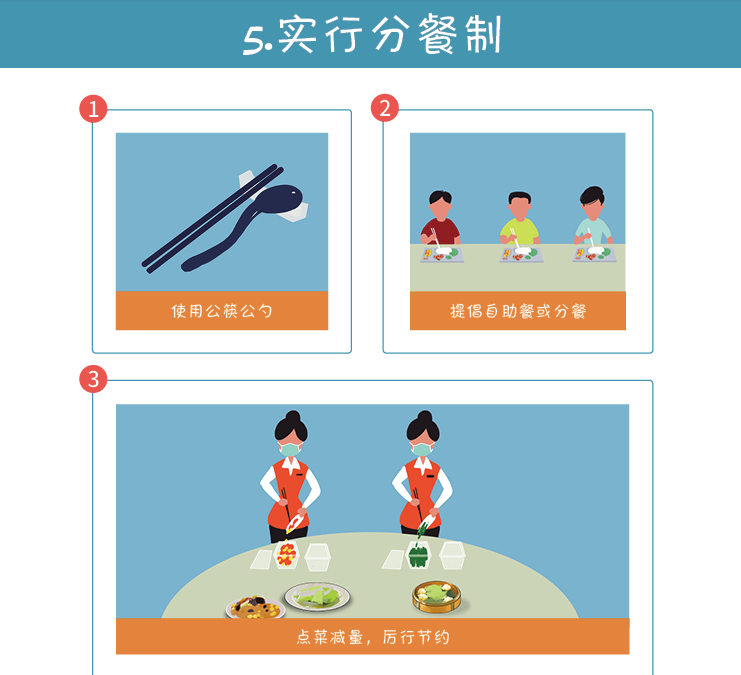 5.实行分餐制

1

使用公筷公勺

2

提倡自助餐或分餐

3

点菜减量，厉行节约